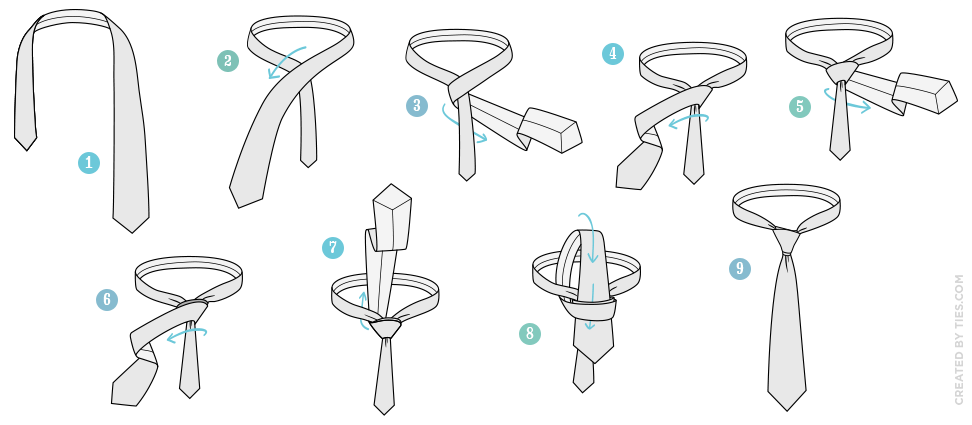 1
2
3
4
5
6
7
8
9
CREATED BY TIES.COM